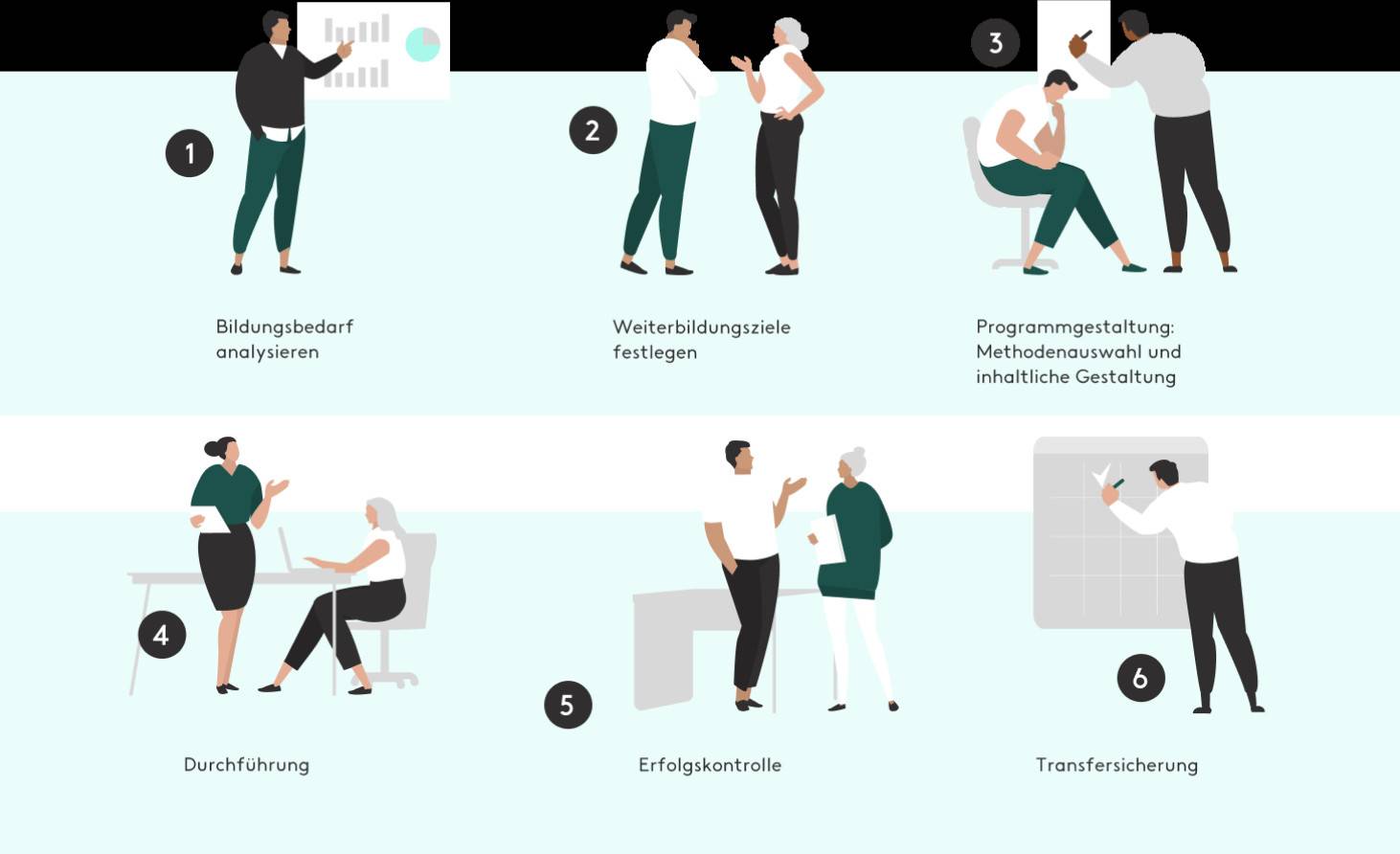 1

Bildungsbedarf analysieren

2

Weiterbildungsziele festlegen

3

Programmgestaltung: Methodenauswahl und inhaltliche Gestaltung

4

Durchführung

5

Erfolgskontrolle

6

Transfersicherung